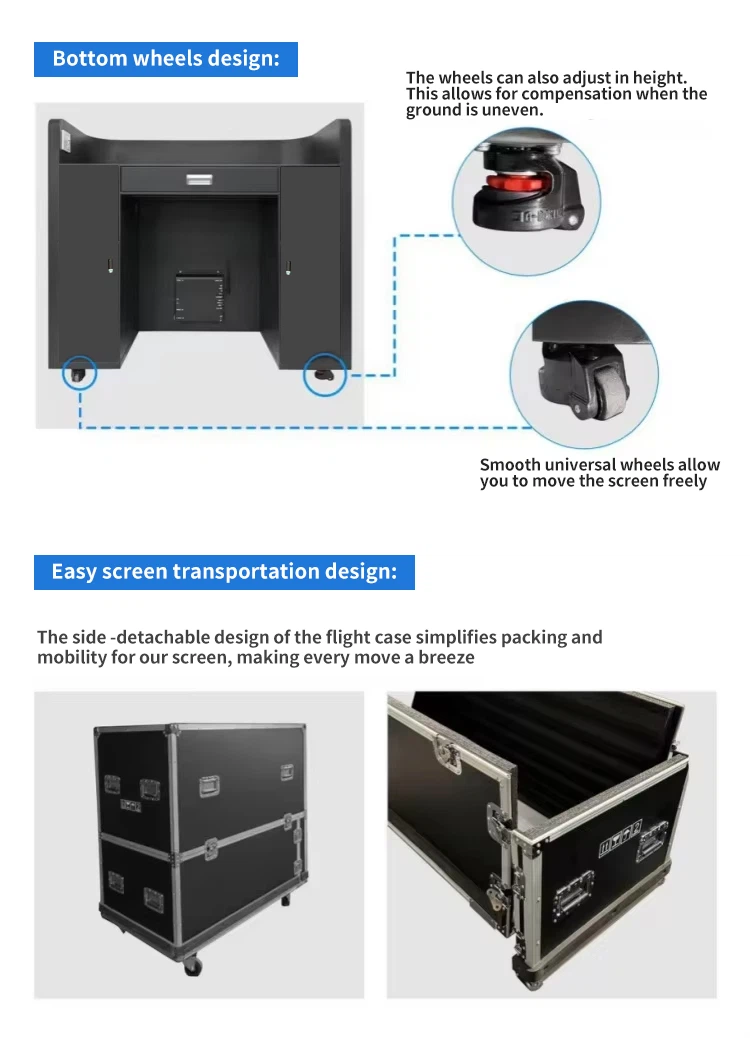 Bottom wheels design:

The wheels can also adjust in height. This allows for compensation when the ground is uneven.

Smooth universal wheels allow you to move the screen freely

Easy screen transportation design:

The side -detachable design of the flight case simplifies packing and mobility for our screen, making every move a breeze